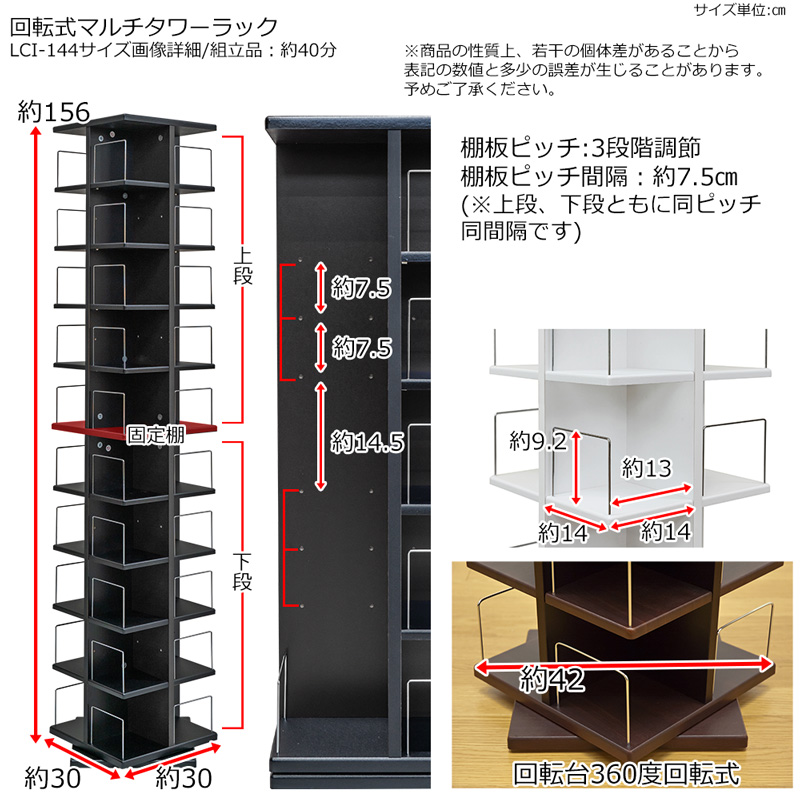 回転式マルチタワーラック
LCI-144サイズ画像詳細/組立品：約40分

サイズ単位:cm

※商品の性質上、若干の個体差があることから表記の数値と多少の誤差が生じることがあります。予めご了承ください。

約156

上段

固定棚

下段

約30 約30

約7.5
約7.5
約14.5

棚板ピッチ:3段階調節
棚板ピッチ間隔：約7.5cm
(※上段、下段ともに同ピッチ同間隔です)

約9.2
約13
約14 約14

約42

回転台360度回転式